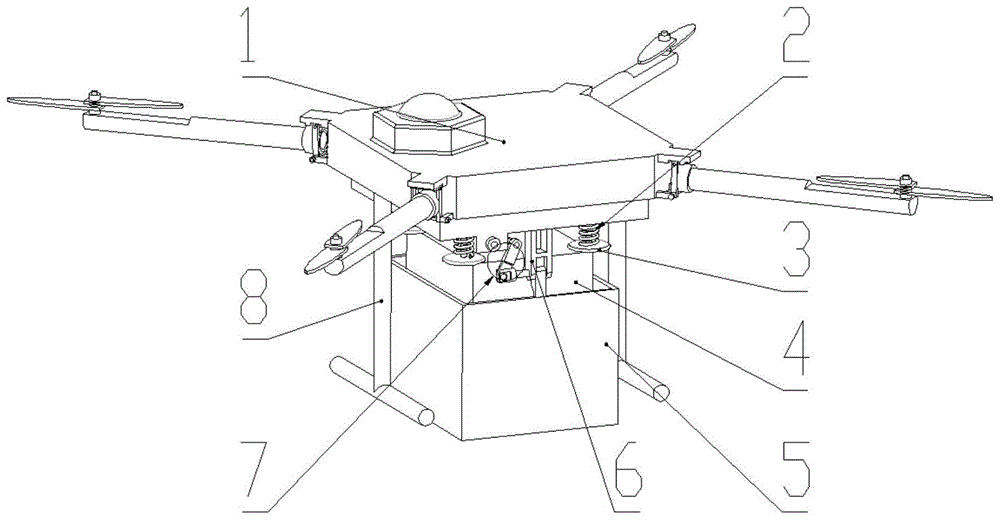 1
2
3
8
4
7
6
5