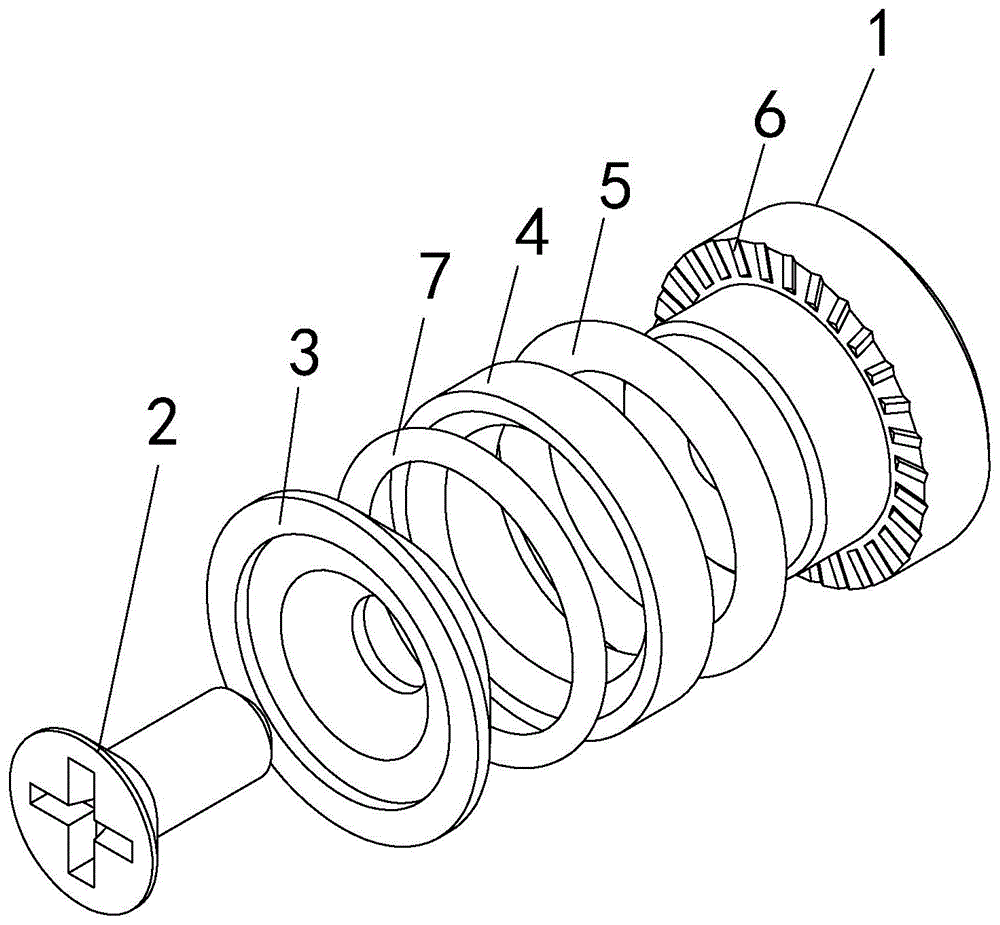 1
6
5
4
7
3
2