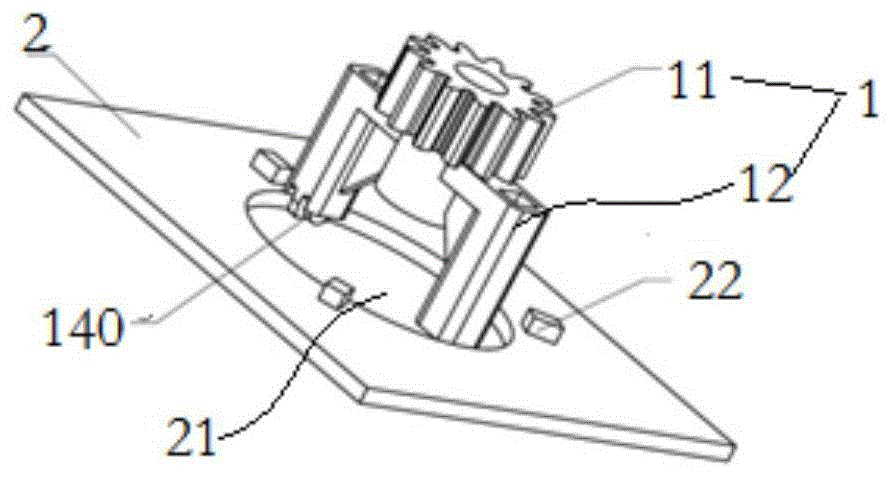 2
11
1
12
22
140
21