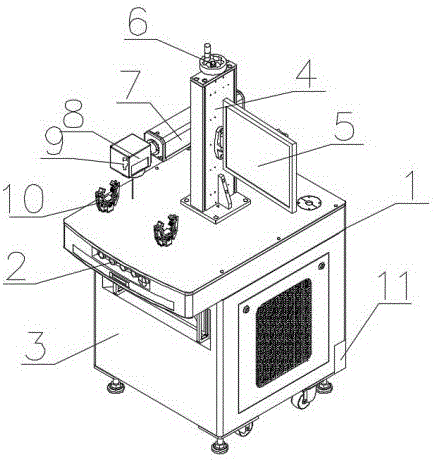 6
7
4
8
9
5
10
1
2
11
3