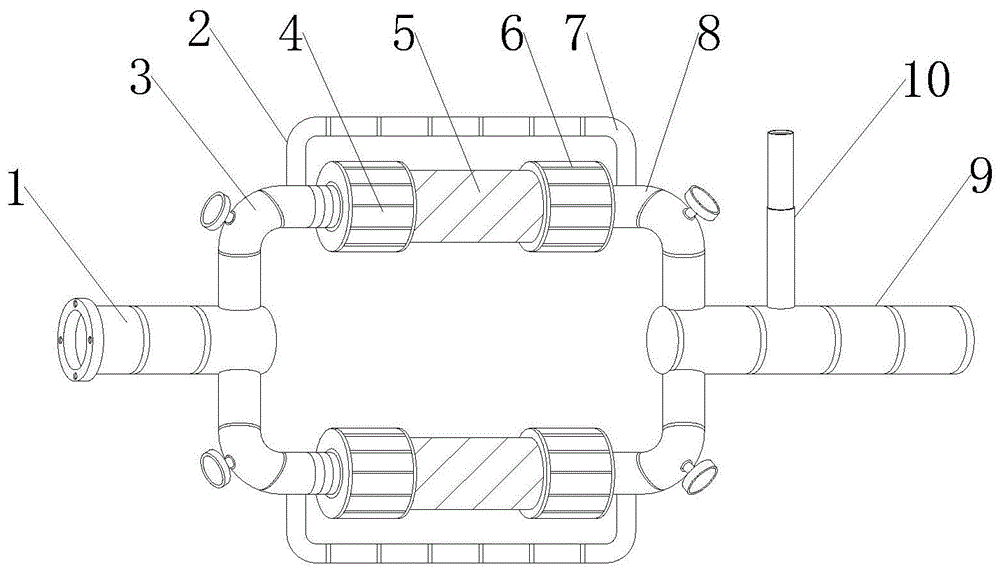 2 4 5 6 7 8
3
10
1
9