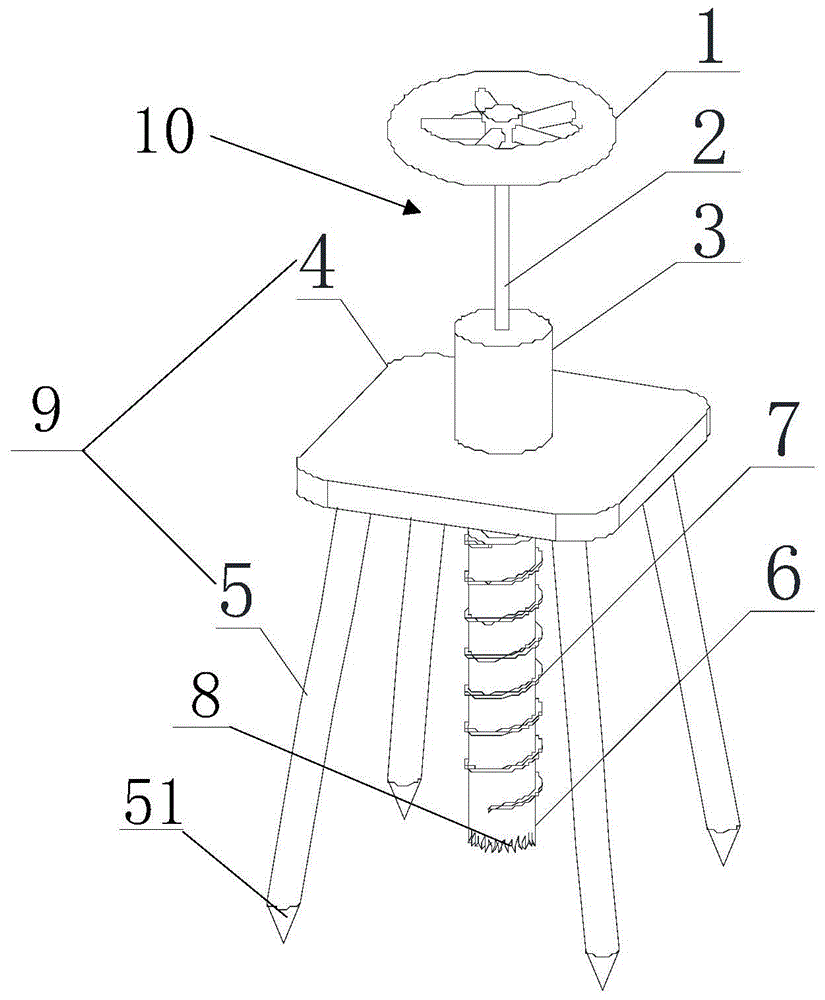 1
10
2
3
4
9
7
5
6
8
51