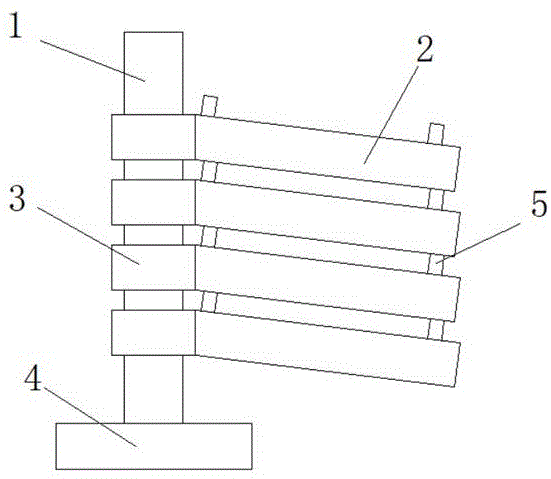 1
2
3
5
4