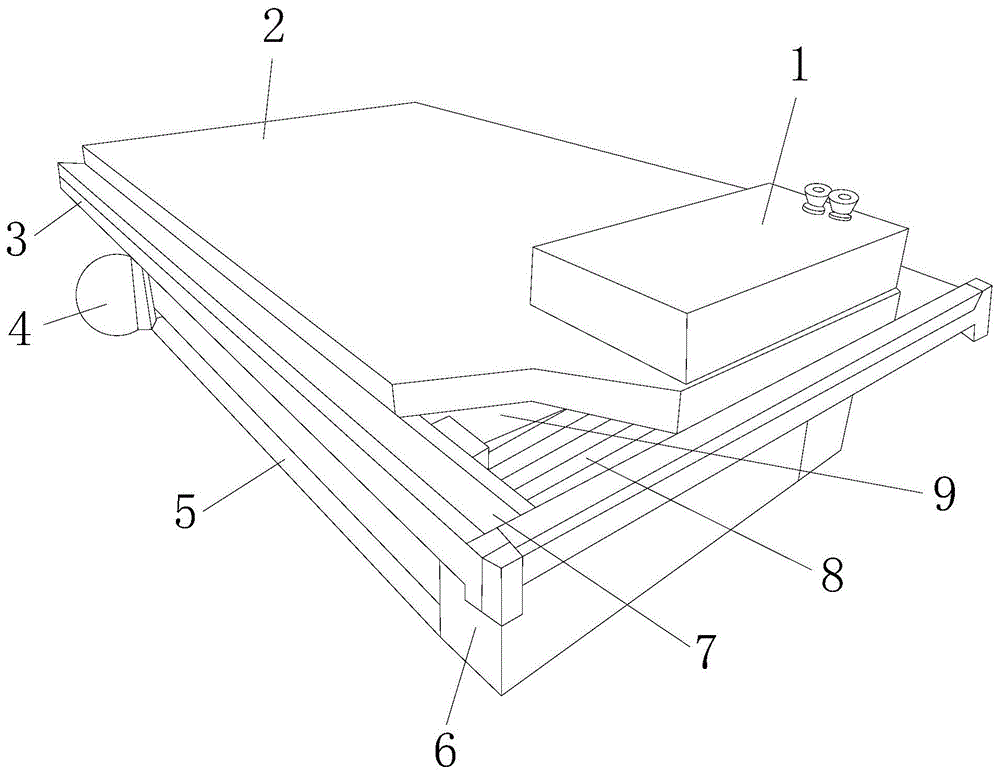 2
1
3
4
5
9
8
7
6