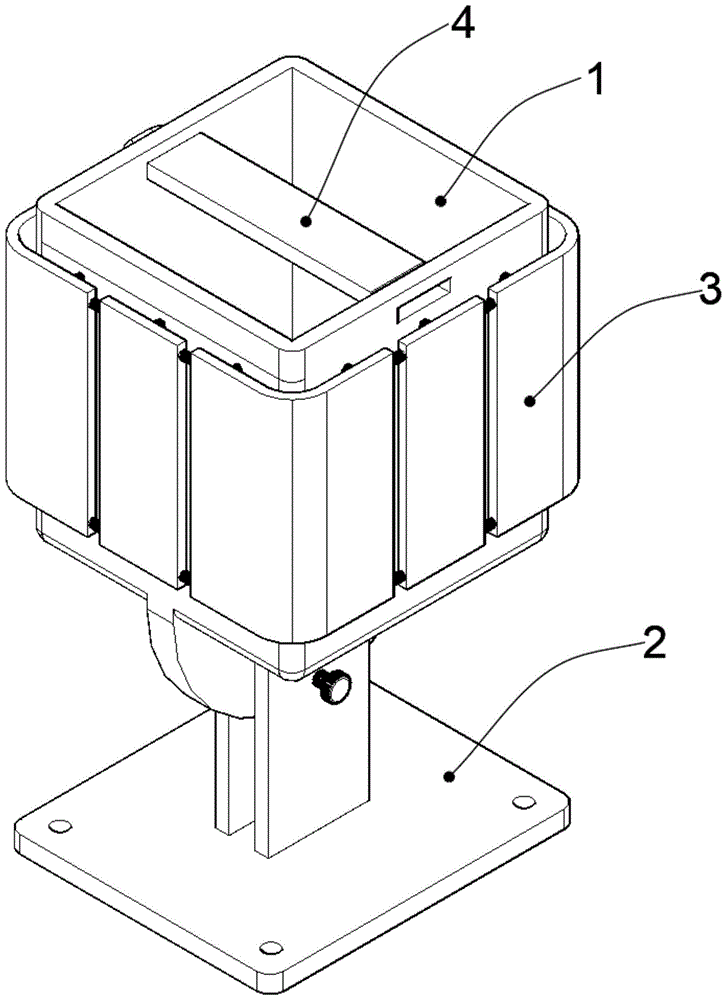 4
1
3
2