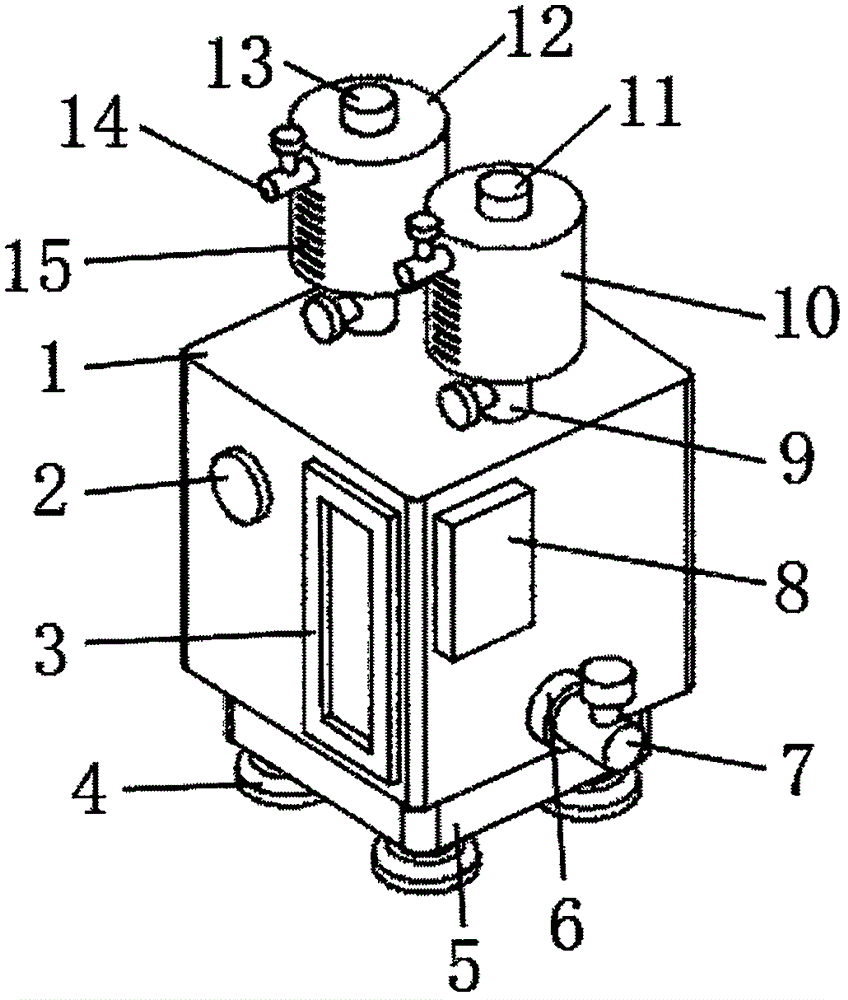 13
12
14
11
15
10
1
9
2
8
3
7
4
6
5