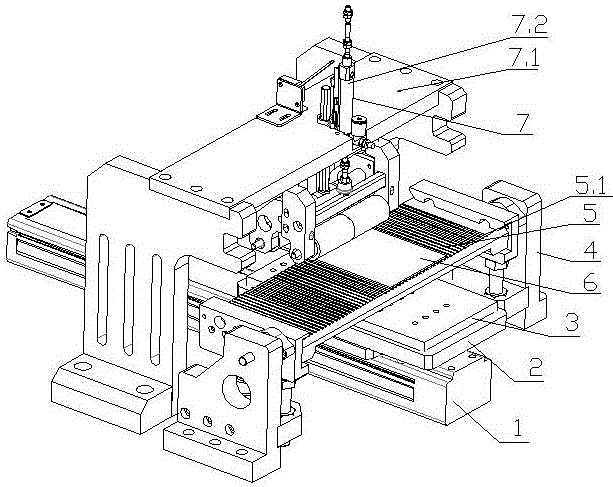 7.2
7.1
7
5.1
5
4
6
3
2
1