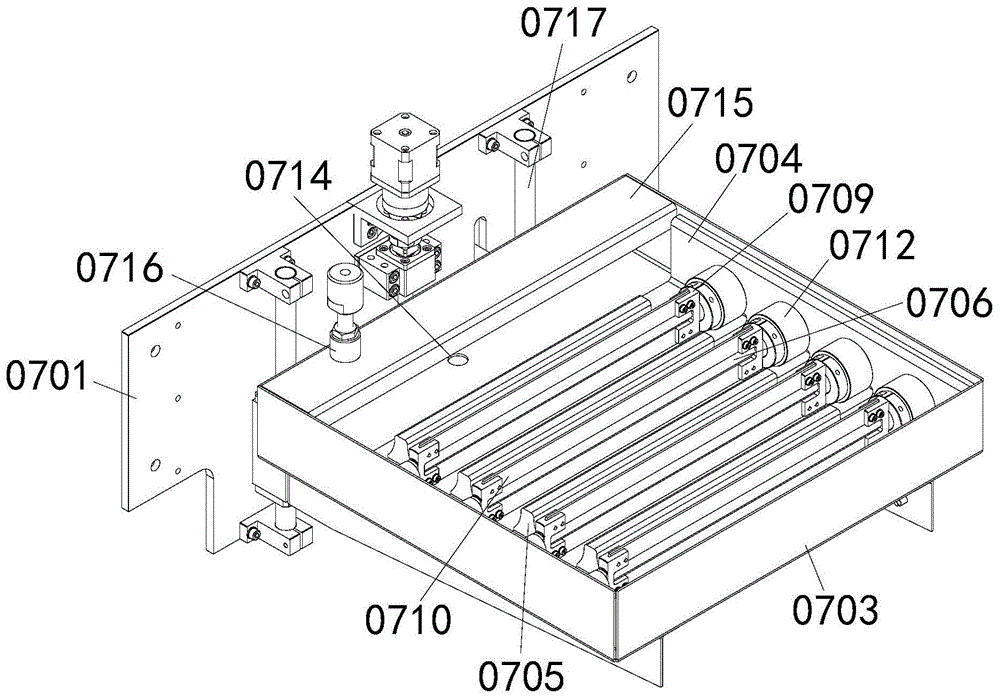 0717
0715
0704
0714
0709
0712
0716
0706
0701
0710
0703
0705