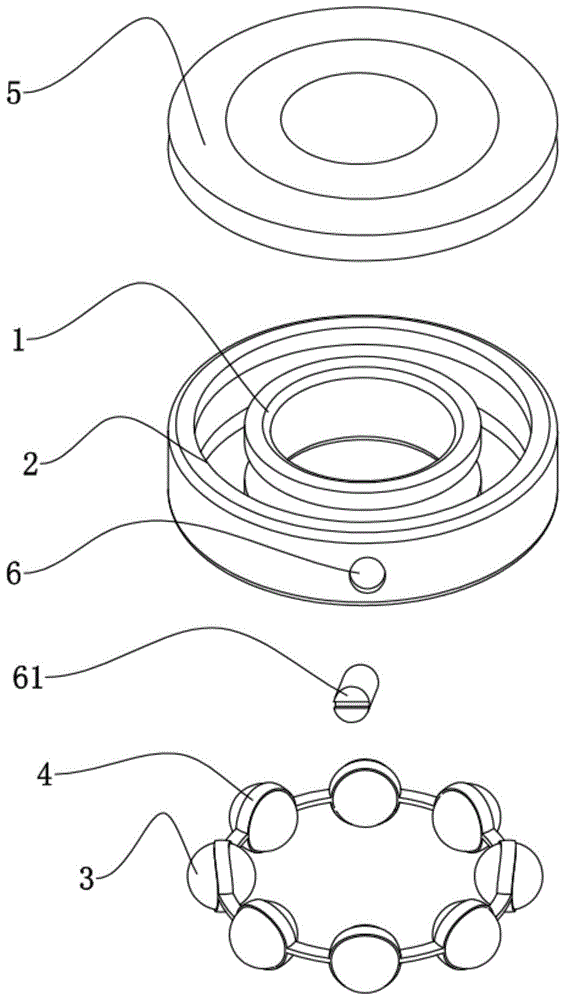 5
1
2
6
61
4
3