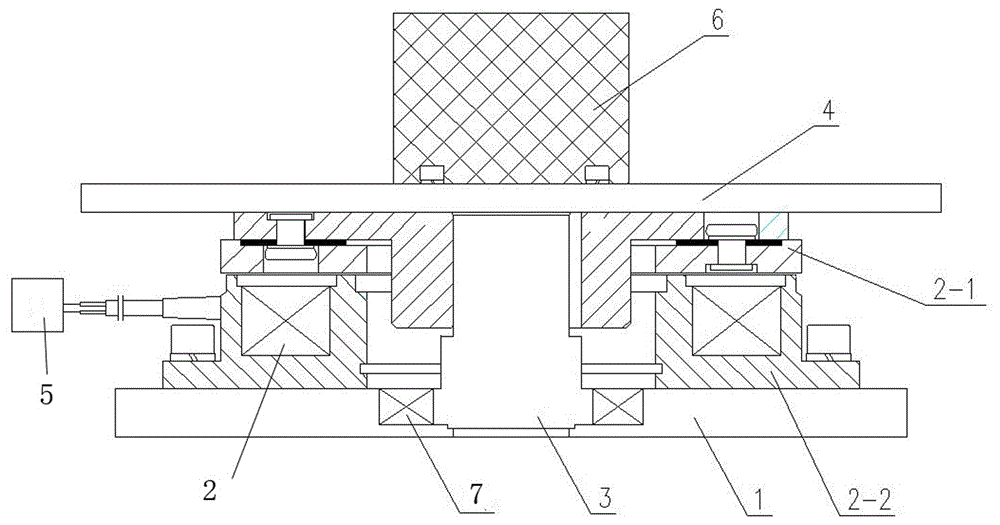 6
4
2-1
5
2
7
3
1
2-2