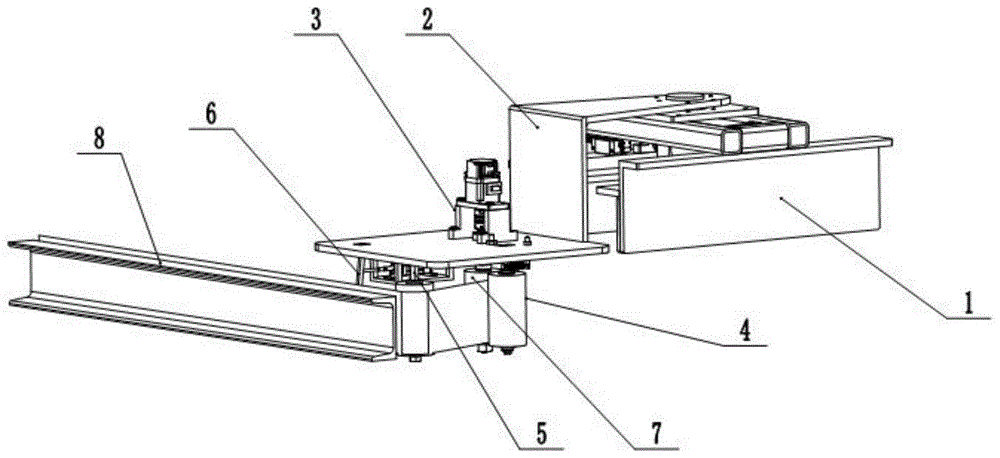 3
2
6
8
1
4
5
7