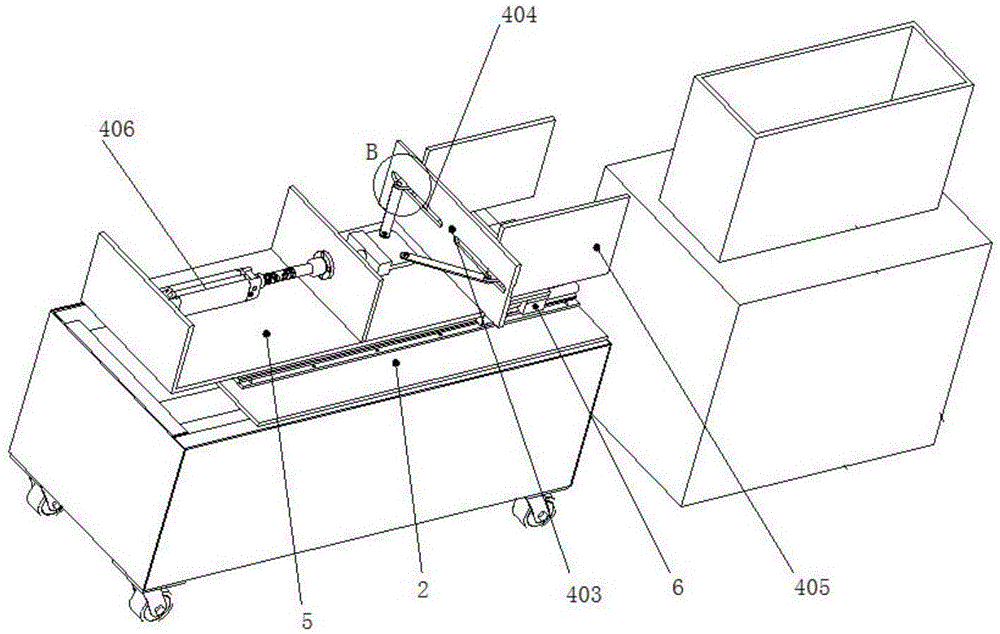 404
406
B
5
2
403
6
405