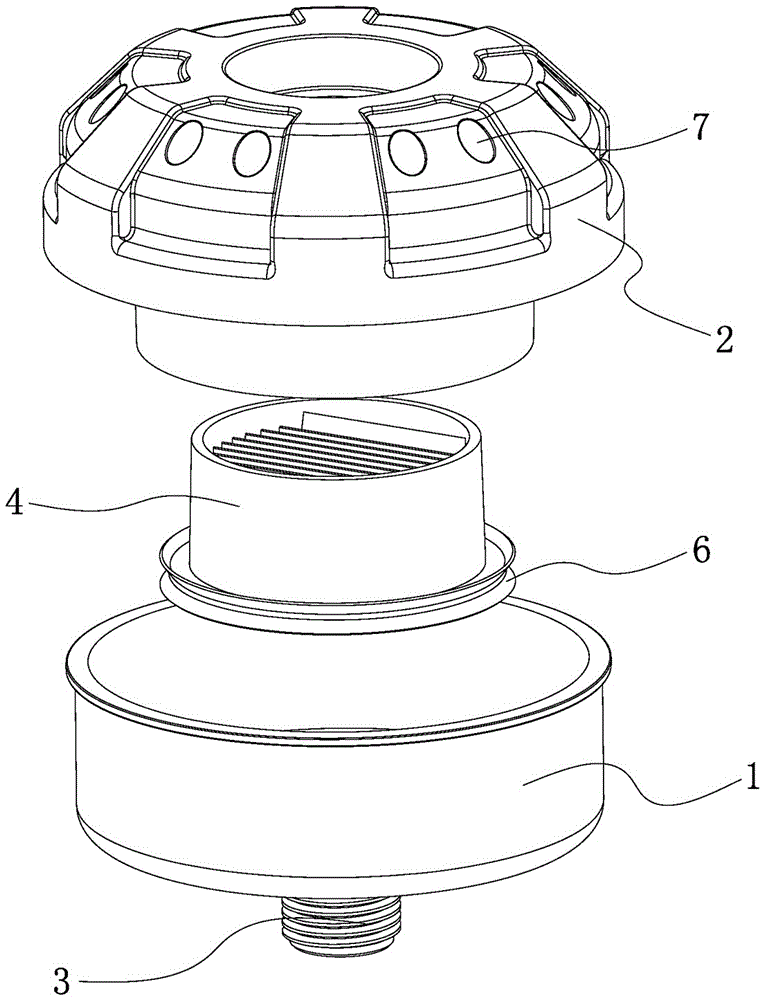 7
2
4
6
1
3