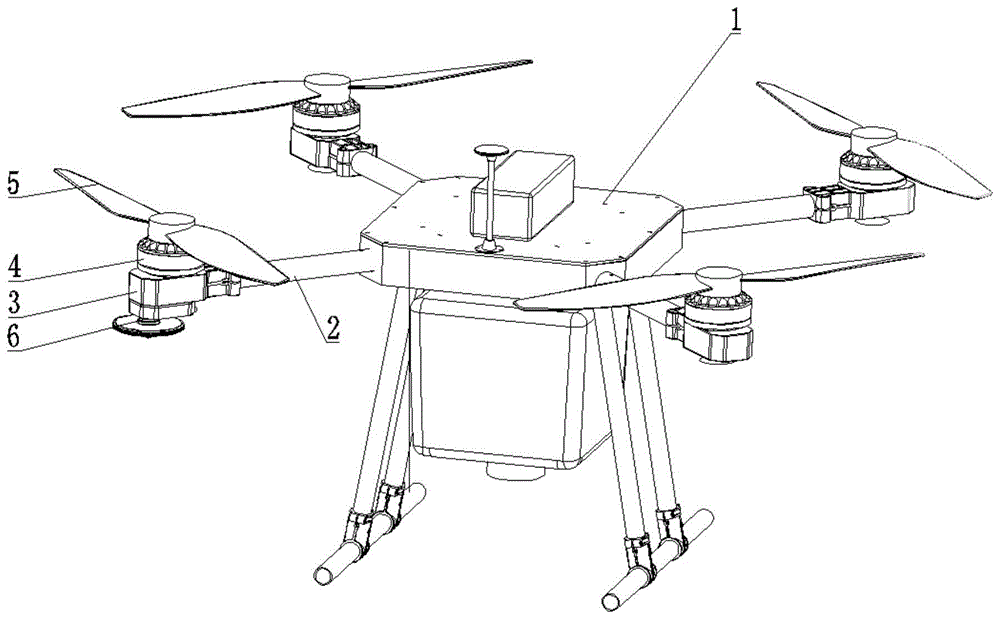 1
5
4
3
6
2