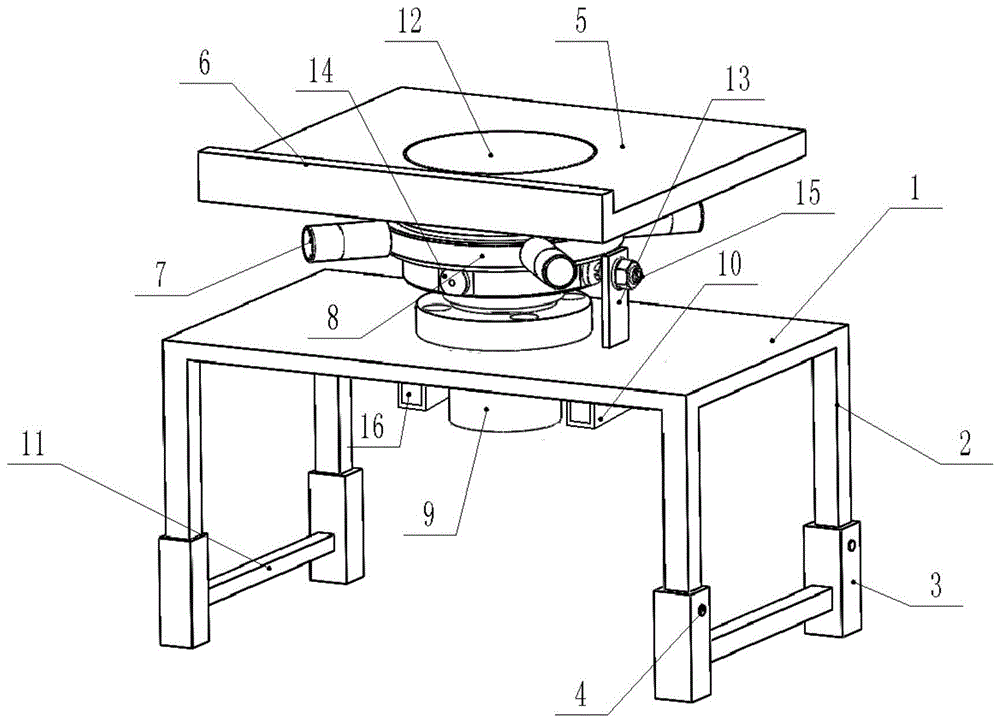 12
5
6
14
13
15
1
7
10
8
16
2
11
9
3
4