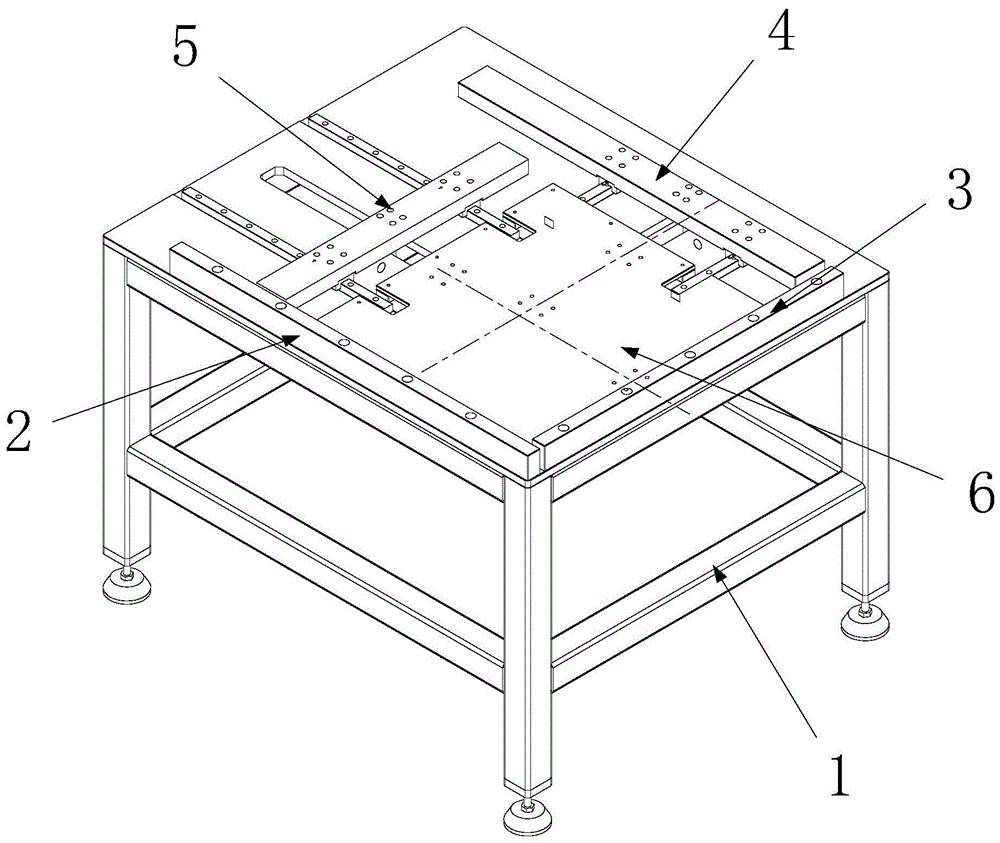 5
4
3
2
6
1