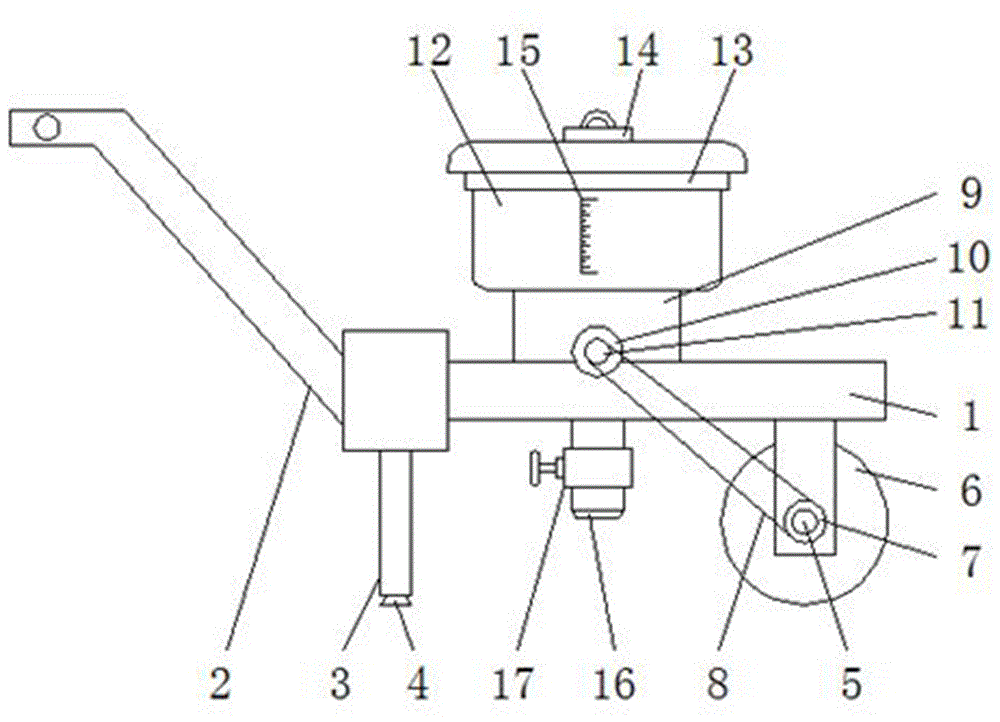 12 15 14 13
9
10
11
1
6
7
2 3 4 17 16 8 5