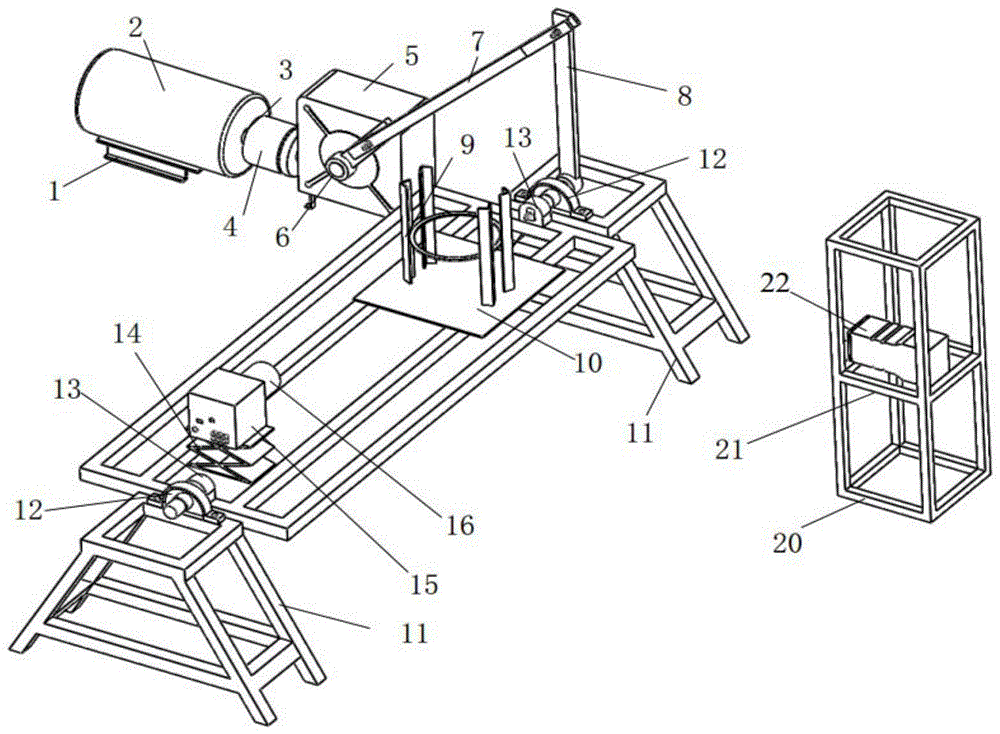 2
3
5
7
8
1
4
6
9
13
12
22
14
13
10
11
21
12
16
20
15
11