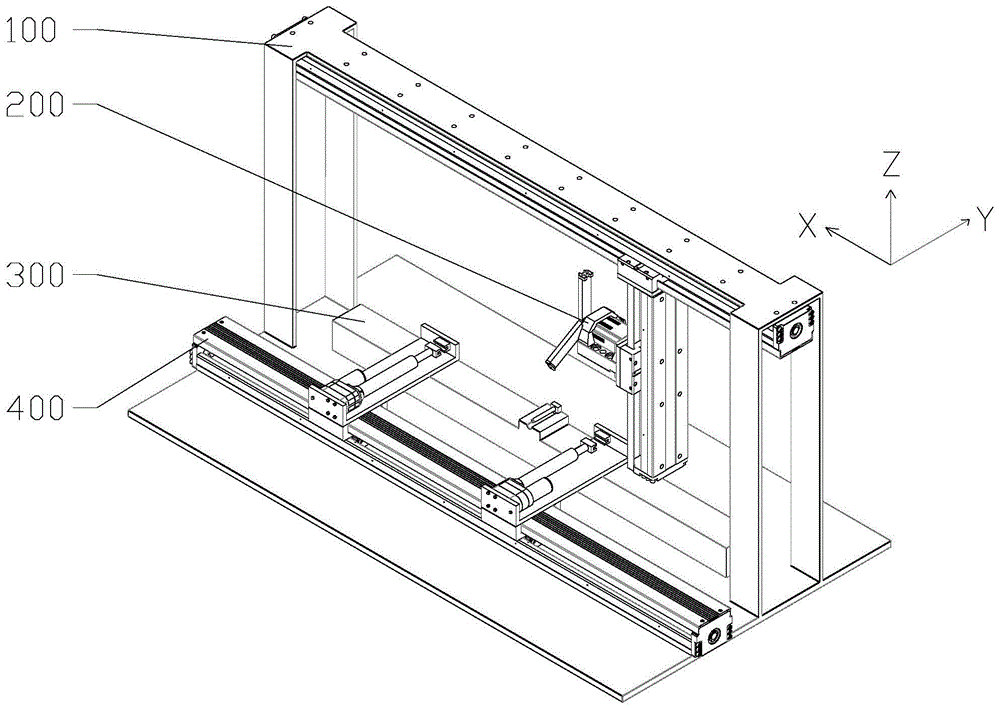 100
200
300
400
Z
X
Y