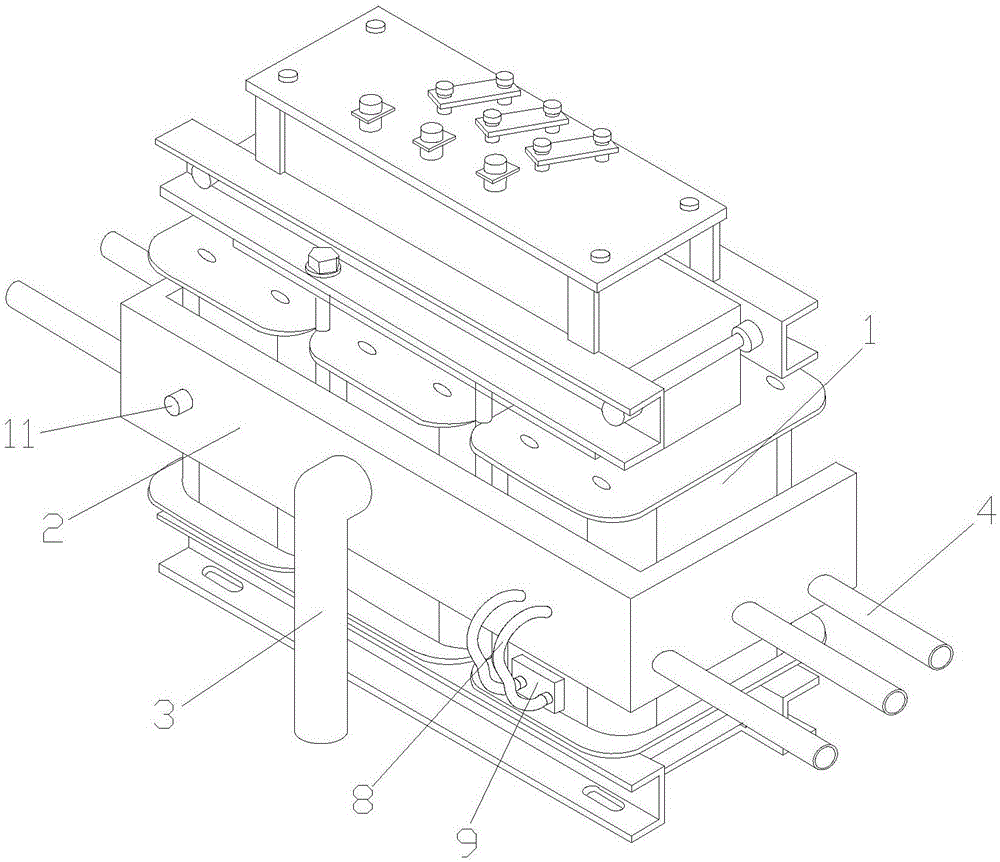 1
11
2
4
3
8
9