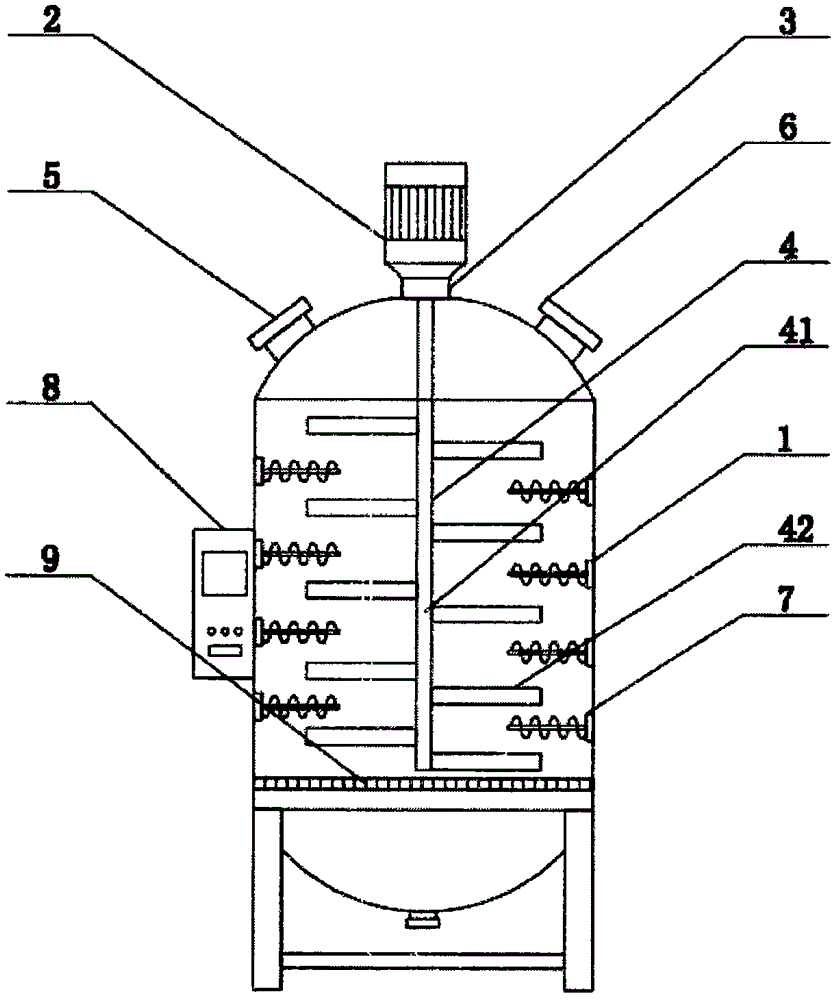 2
3
6
5
4
41
8
1
42
9
7