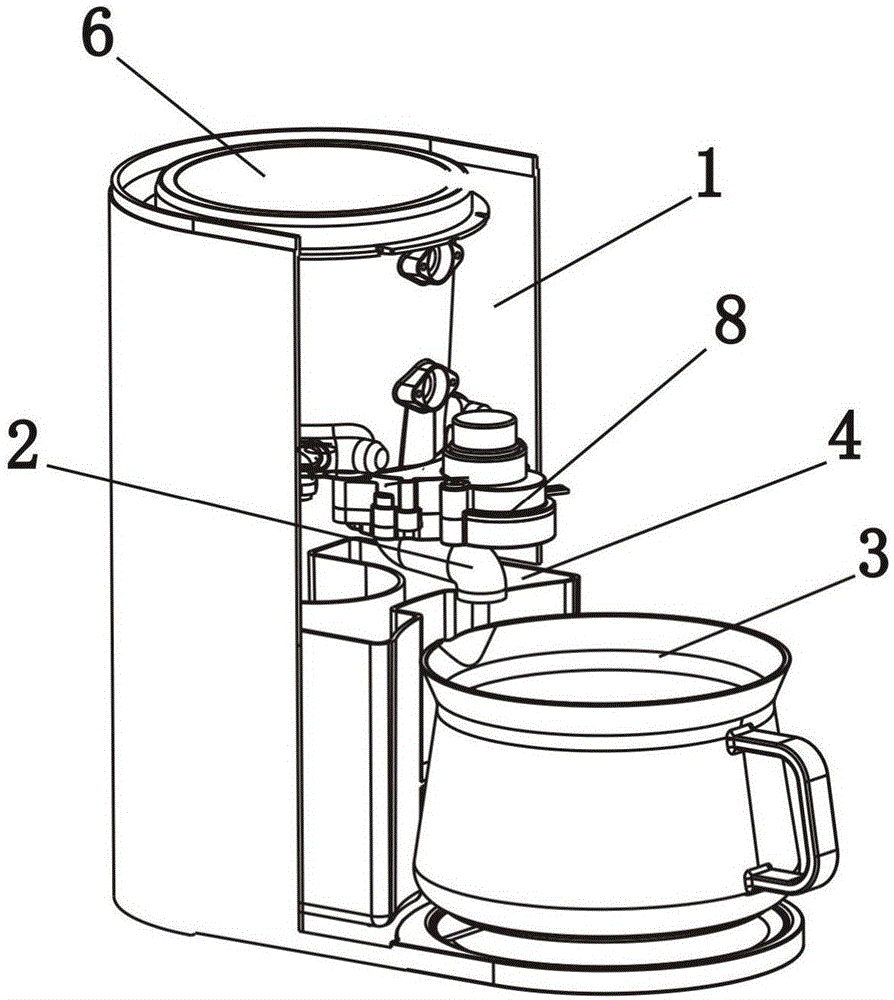 6
1
8
2
4
3