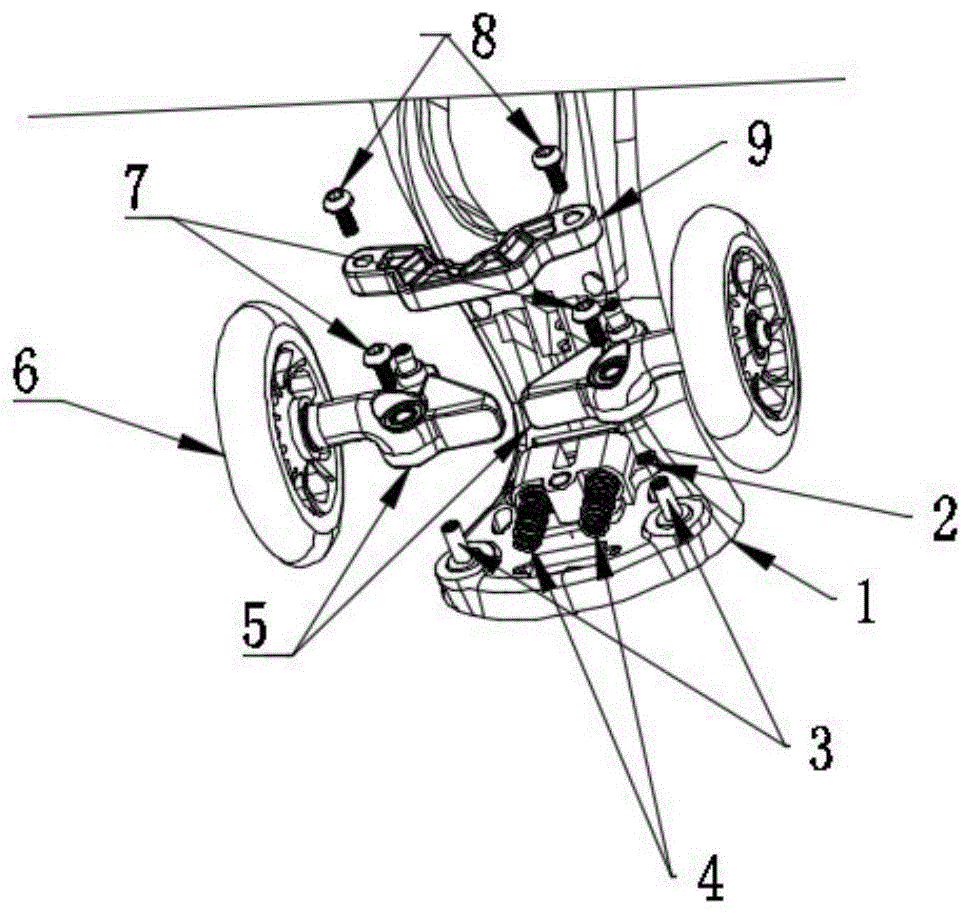 8
9
7
6
2
1
5
3
4