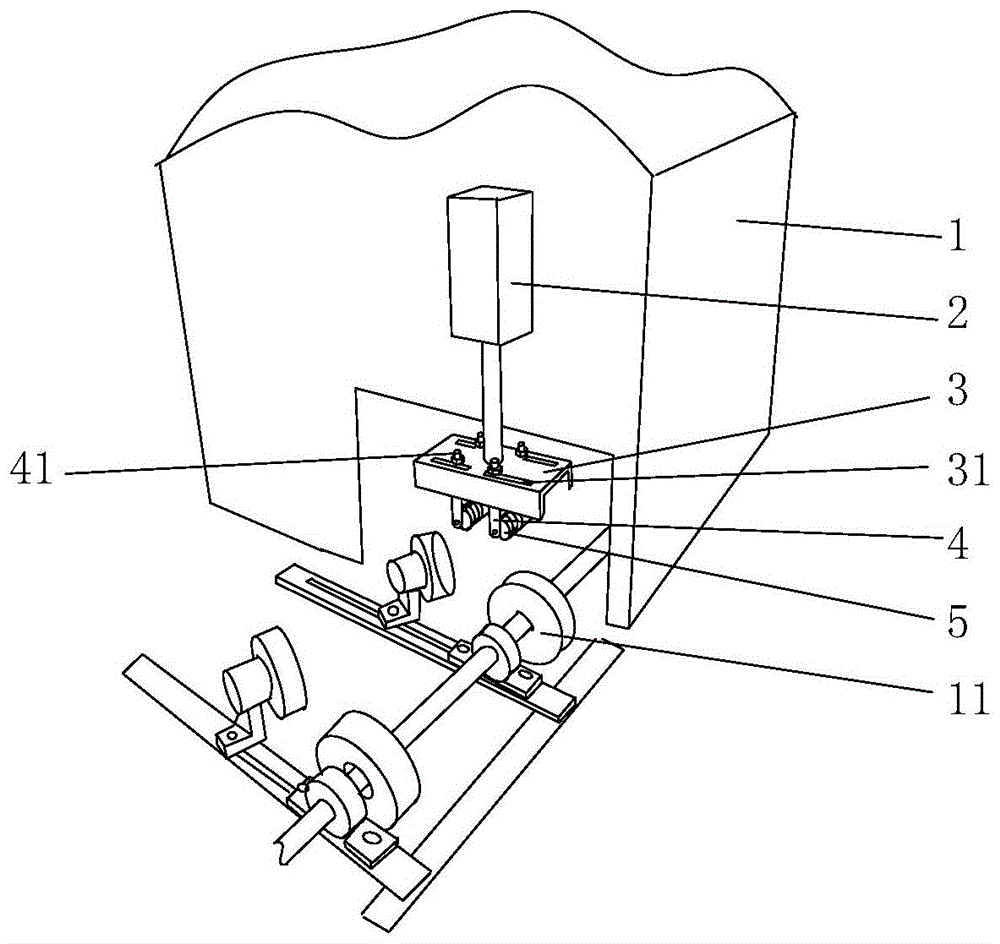 1
2
3
41
31
4
5
11