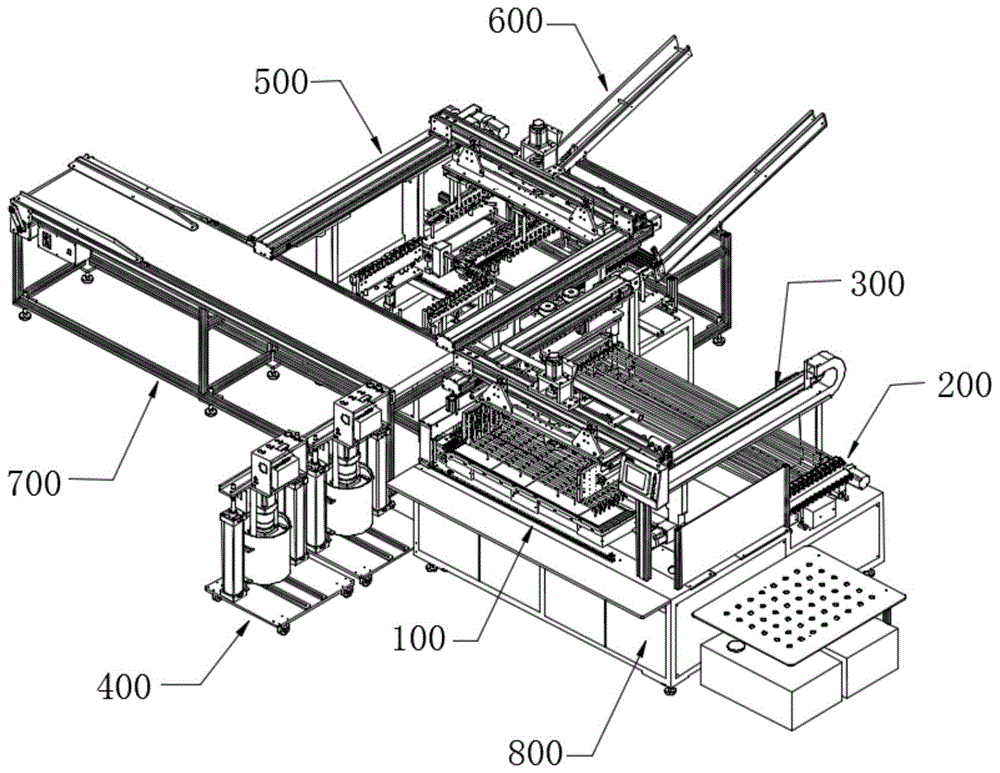 600
500
300
200
700
100
400
800