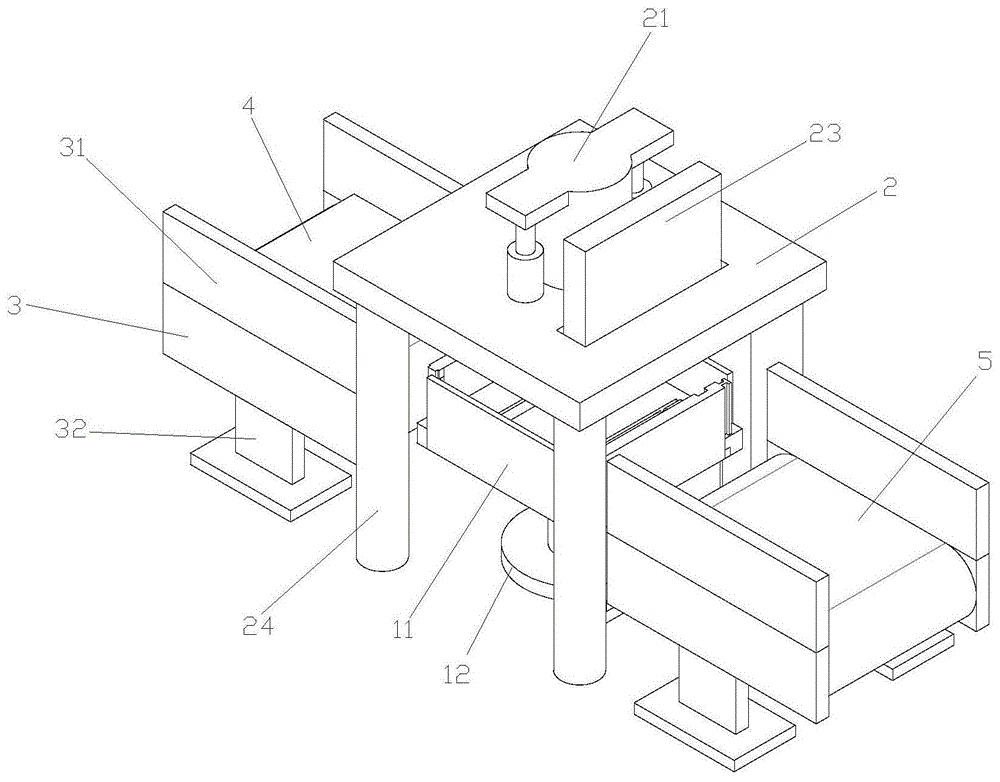 21
4
23
31
2
3
5
32
24
11
12