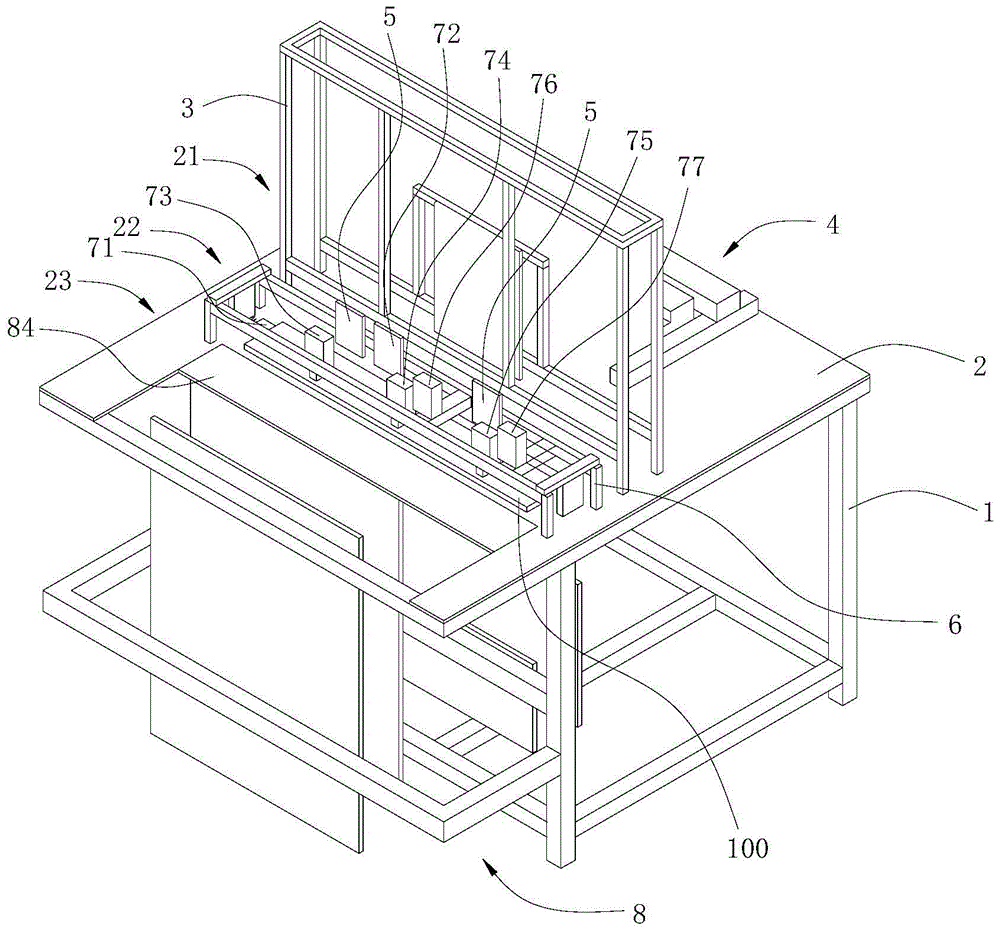 5
72
74
76
5
75
77
3
21
73
22
71
23
84
4
2
1
6
100
8