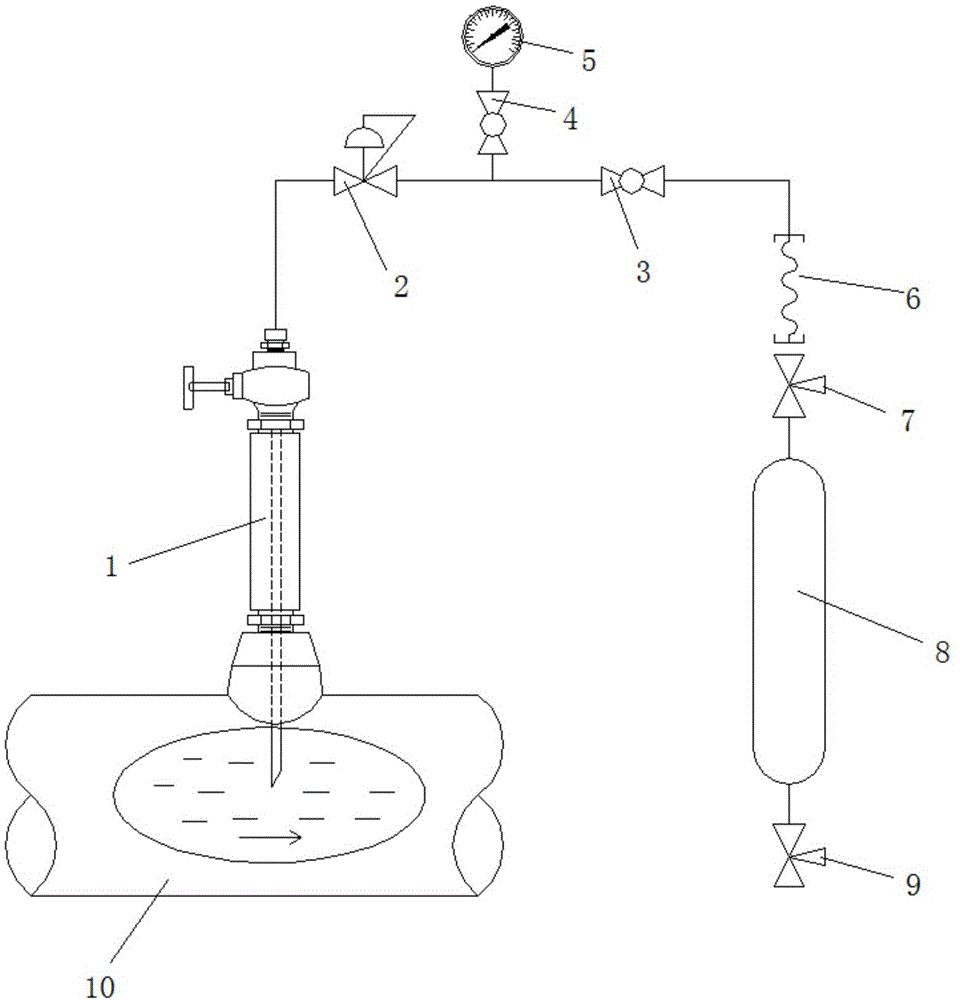 5
4
2
3
6
7
1
8
9
10