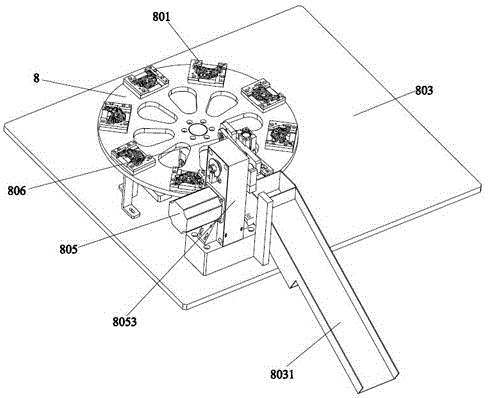 801
8
803
806
805
8053
8031