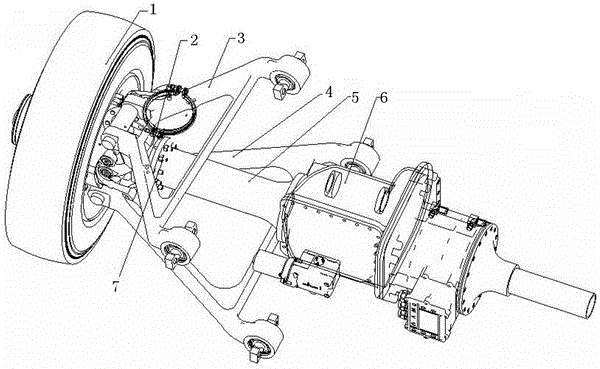 1
2
3
4
5
6
7