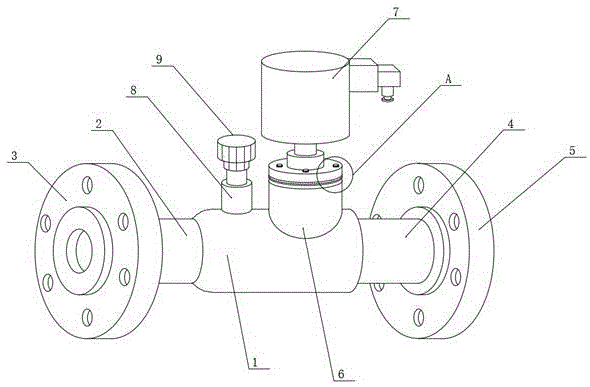 7
9
A
8
2
4
3
5
1
6