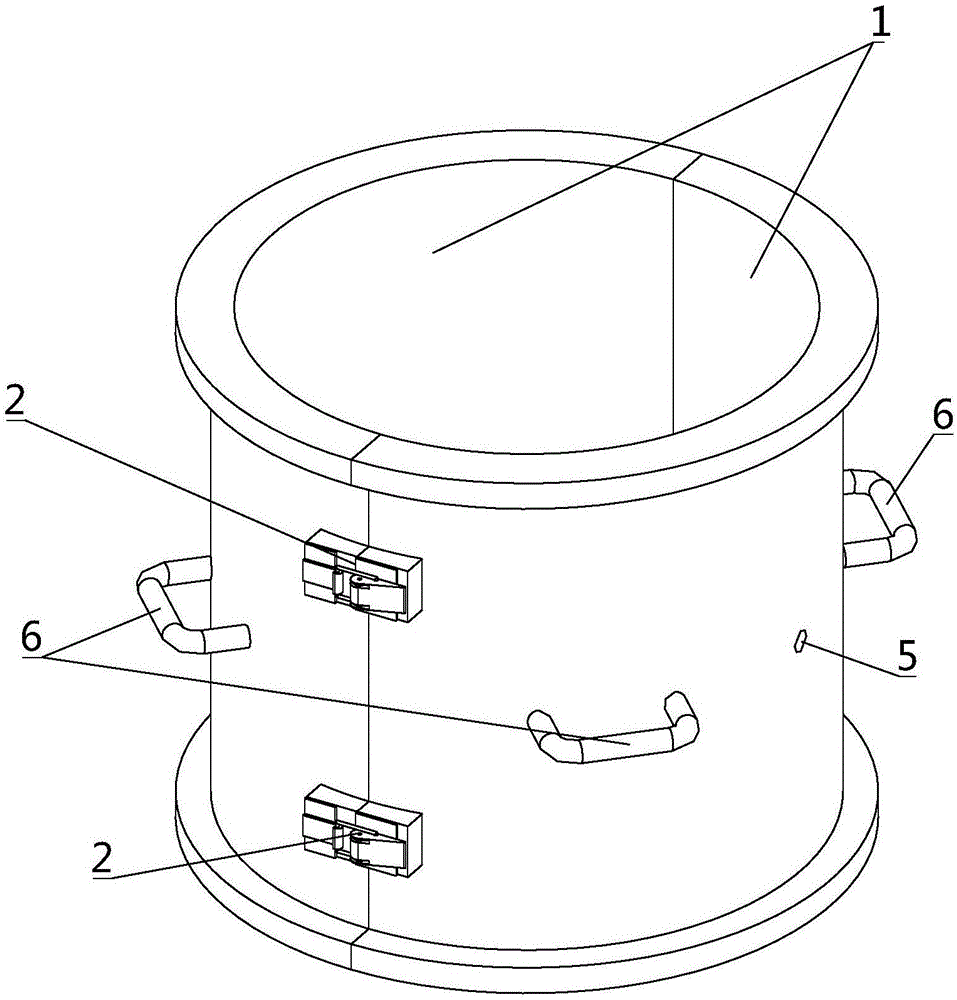 1
2
6
6
5
2