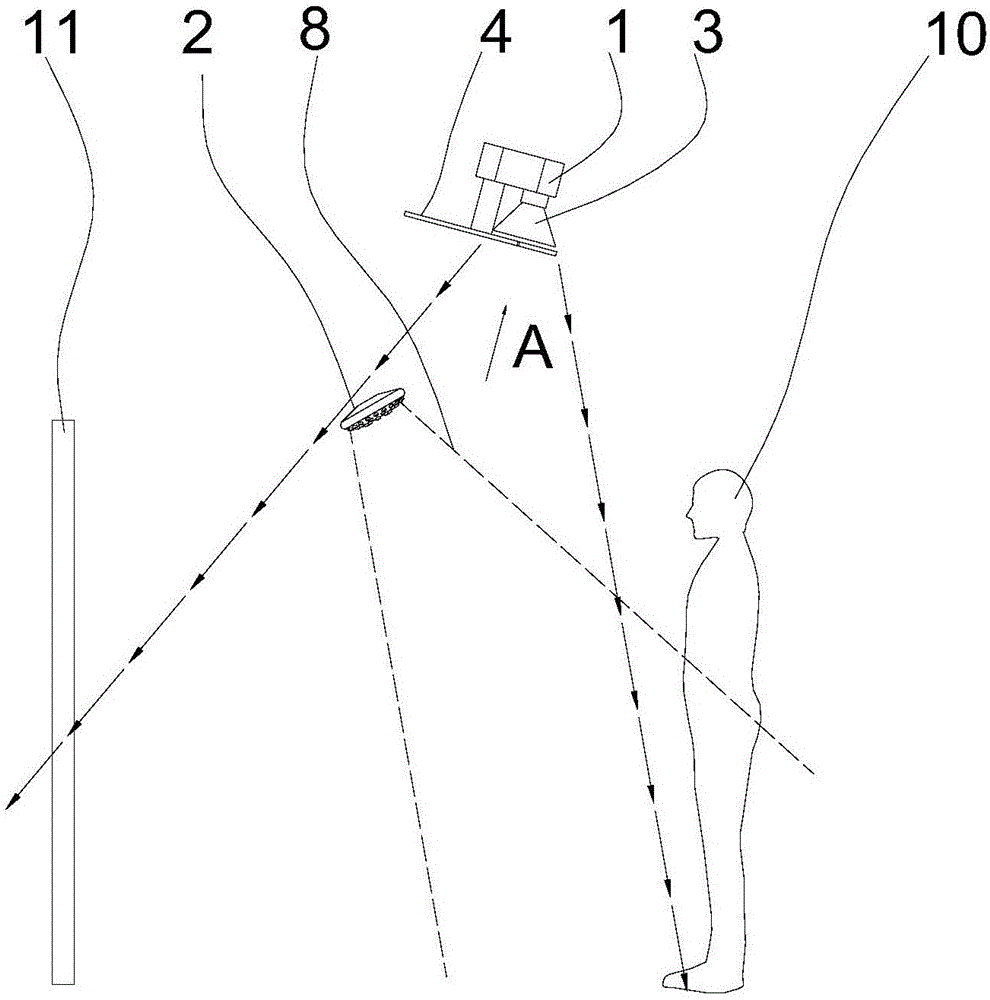 11
2
8
4
1
3
10
A