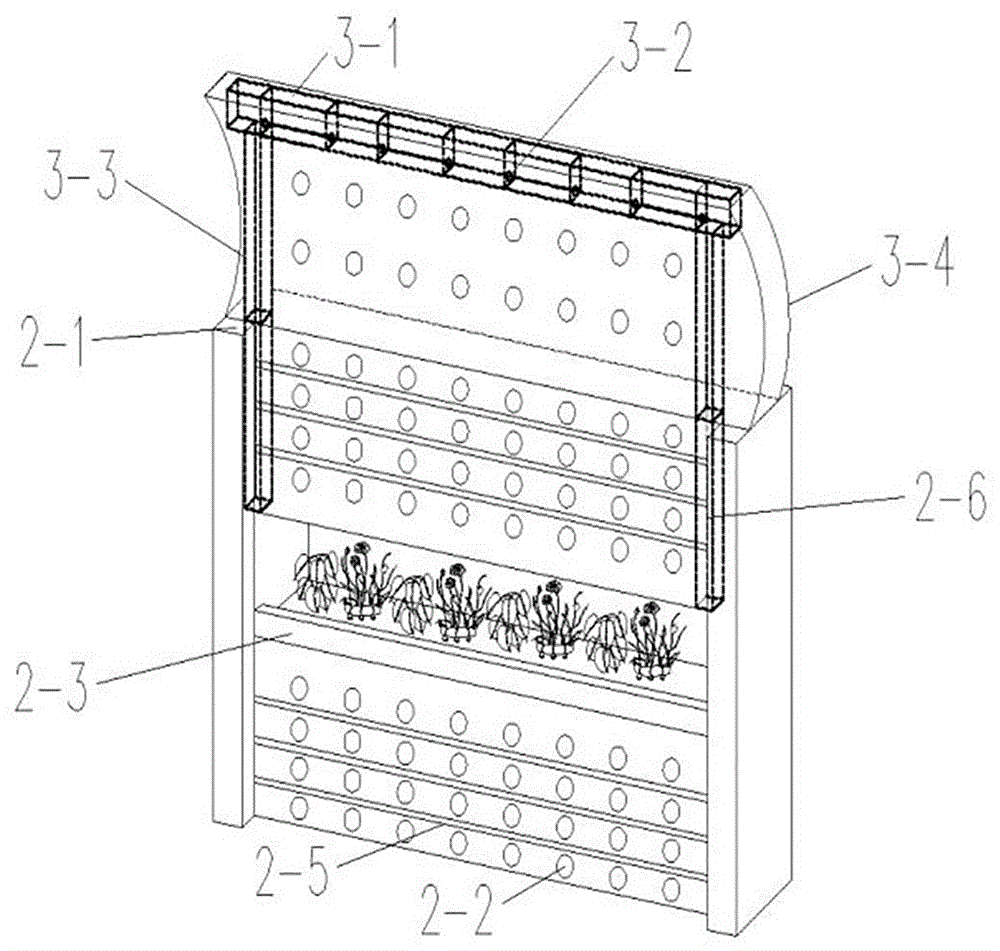 3-1
3-2
3-3
3-4
2-1
2-6
2-3
2-5
2-2