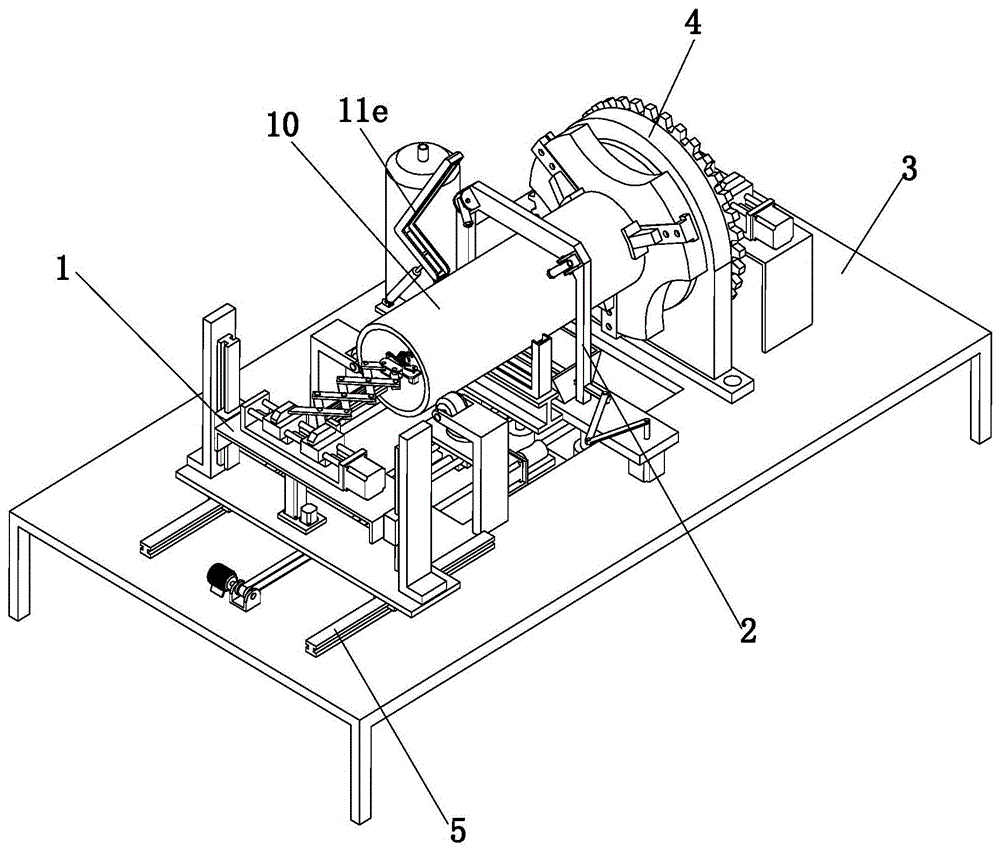 4
11e
10
3
1
2
5