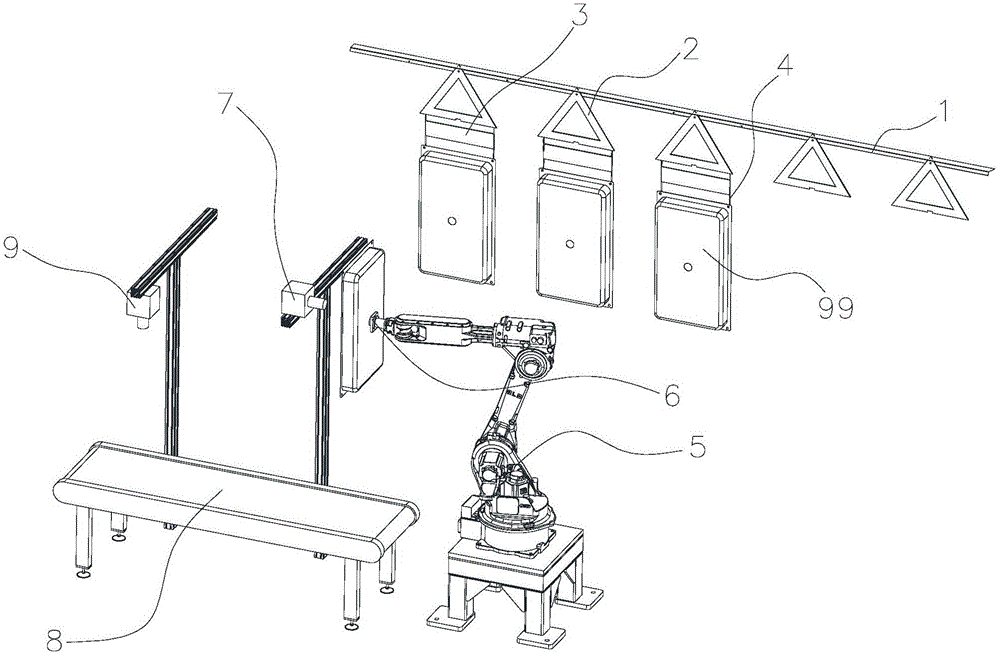 3
2
4
1
7
9
99
6
5
8