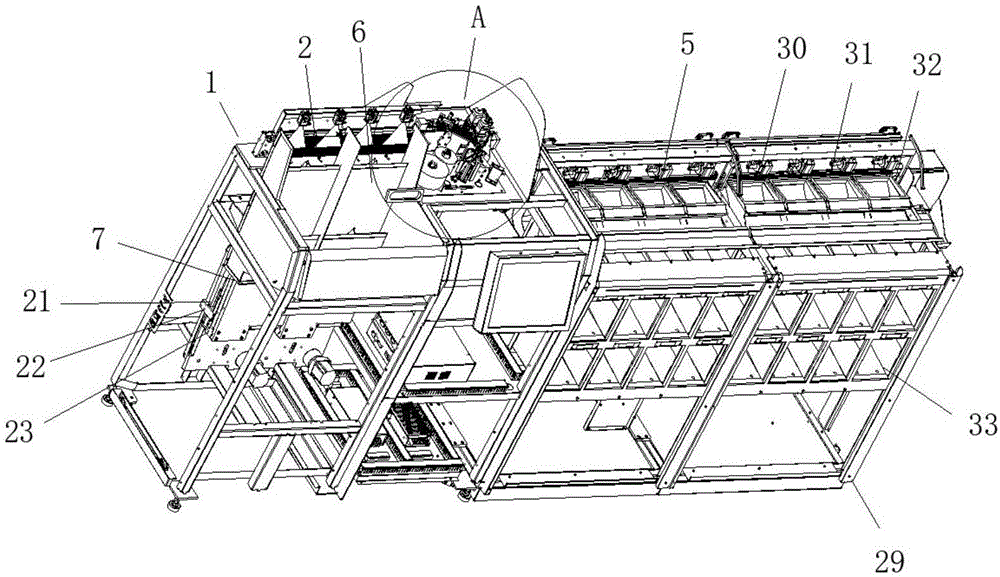 2
6
A
5
30
31
32
1
7
21
22
23
33
29