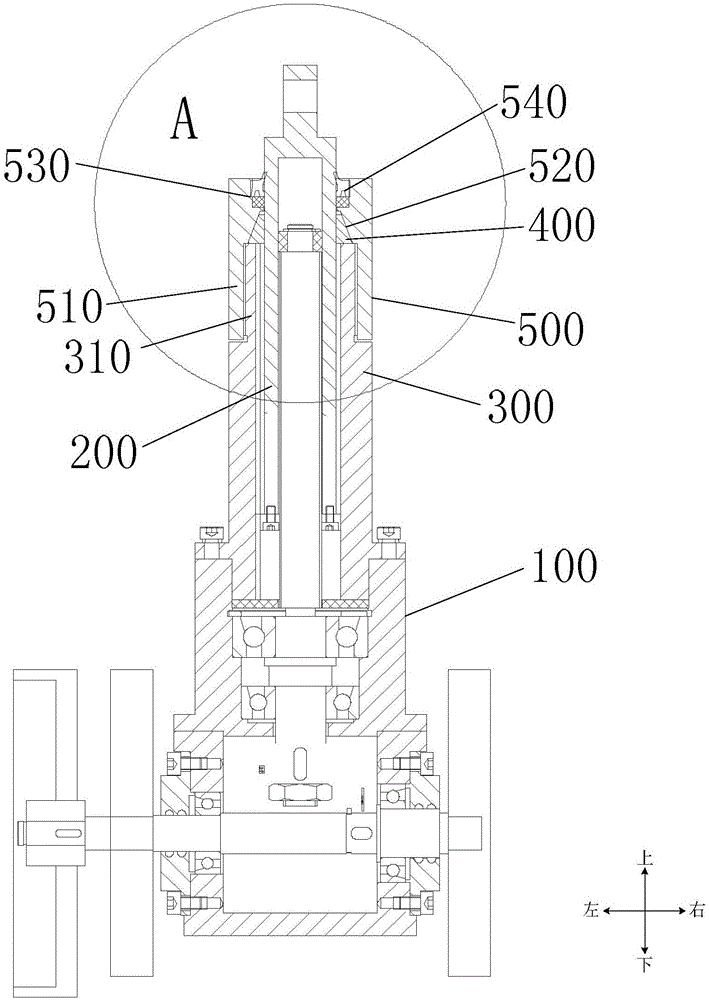 A
540
530
520
400
510
500
310
300
200
100
上
左
右
下