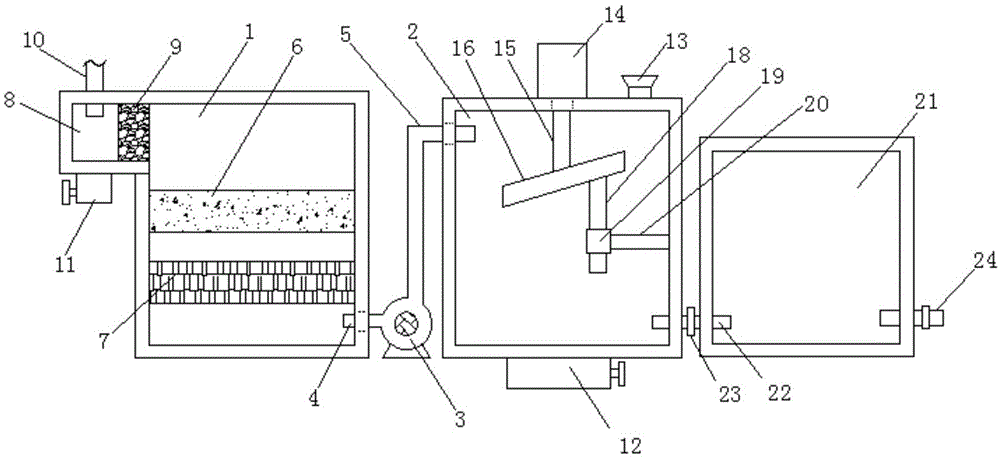 10
9
1
6
5
2
16
15
14
13
18
19
20
21
8
11
7
4
3
12
23
22
24