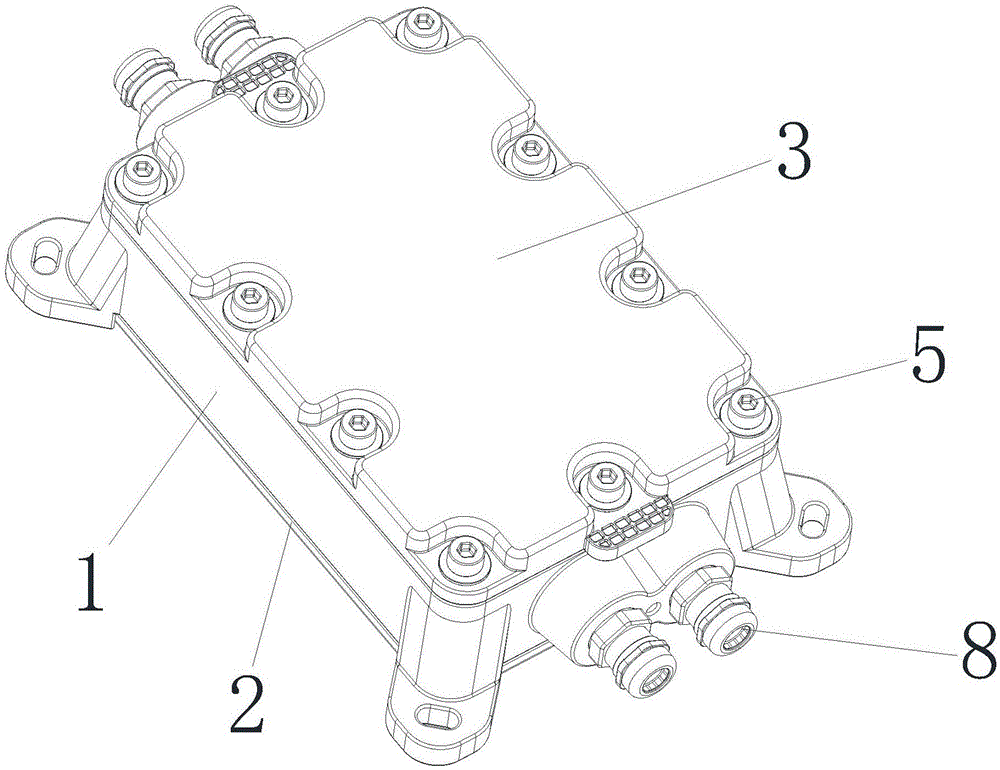 3
5
1
2
8