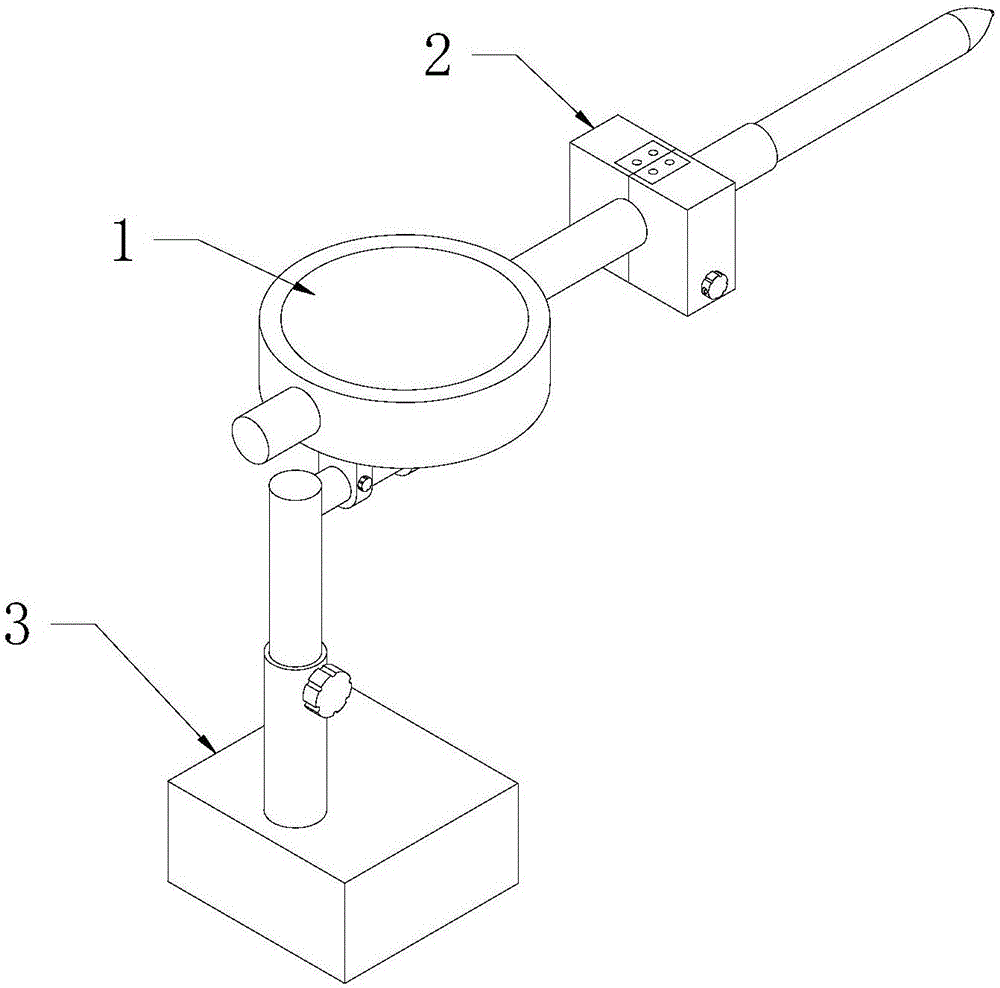 2

1

3