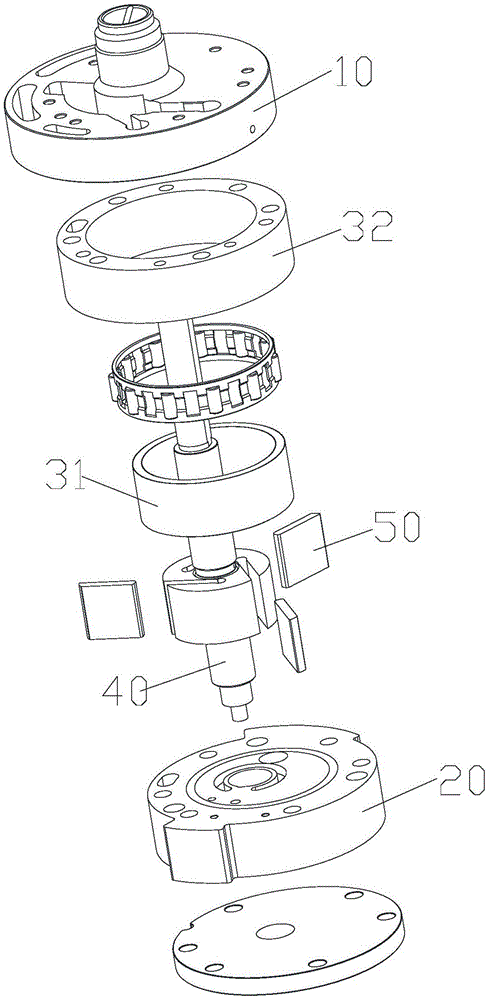 10
32
31
50
40
20