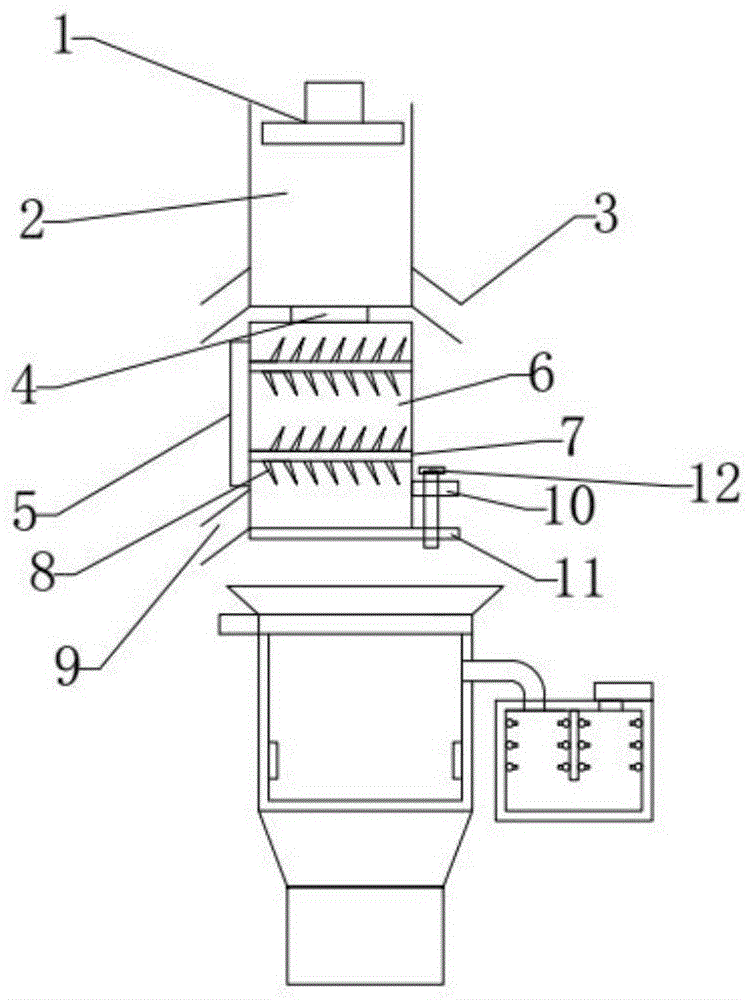 1
2
3
4
6
7
5
12
10
8
11
9