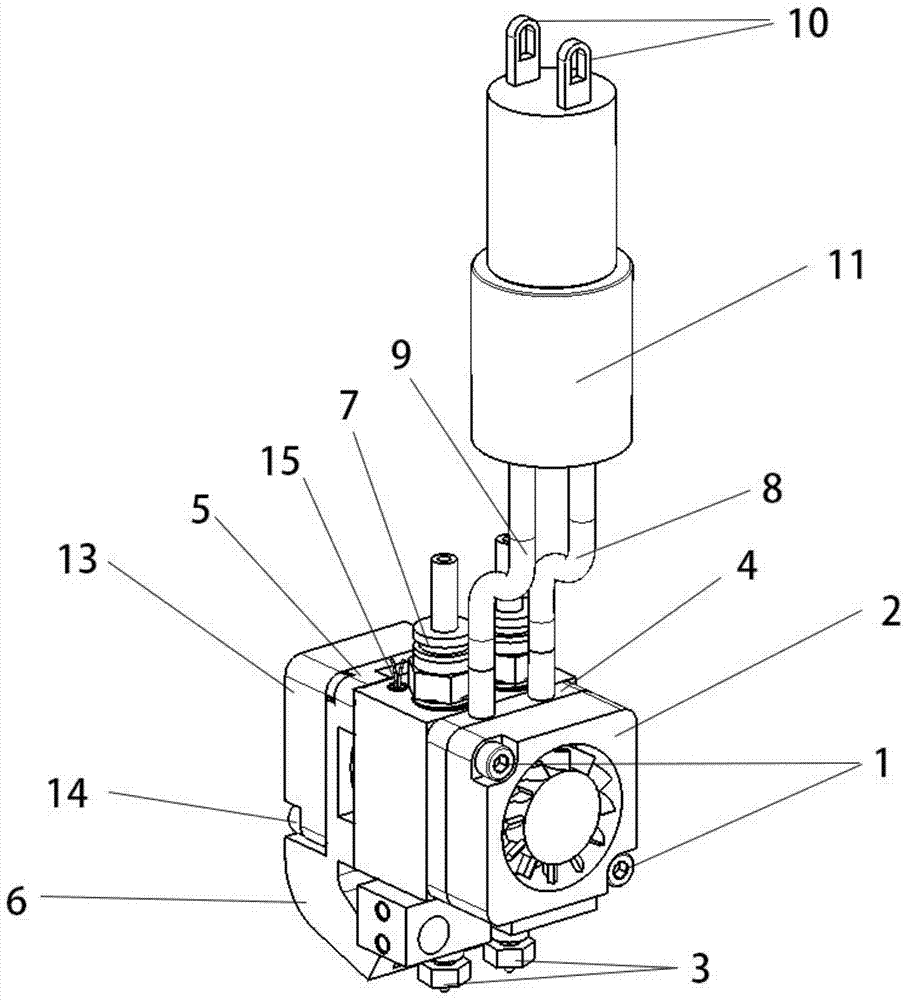 10
11
9
7
15
8
5
13
4
2
1
14
6
3