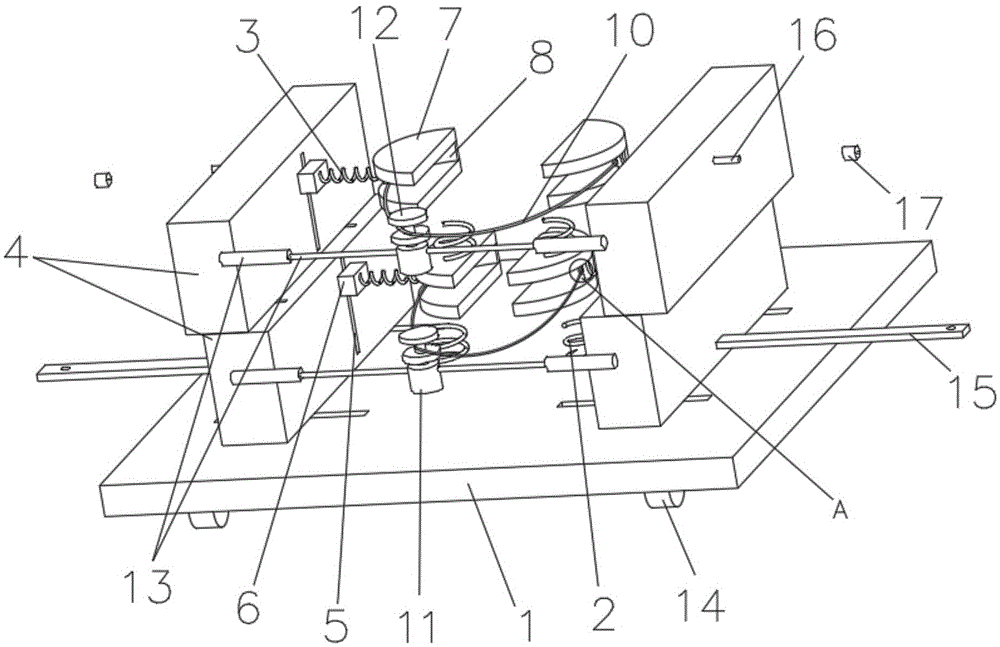 3
12
7
8
10
16
17
4
15
A
13
6
5
11
1
2
14