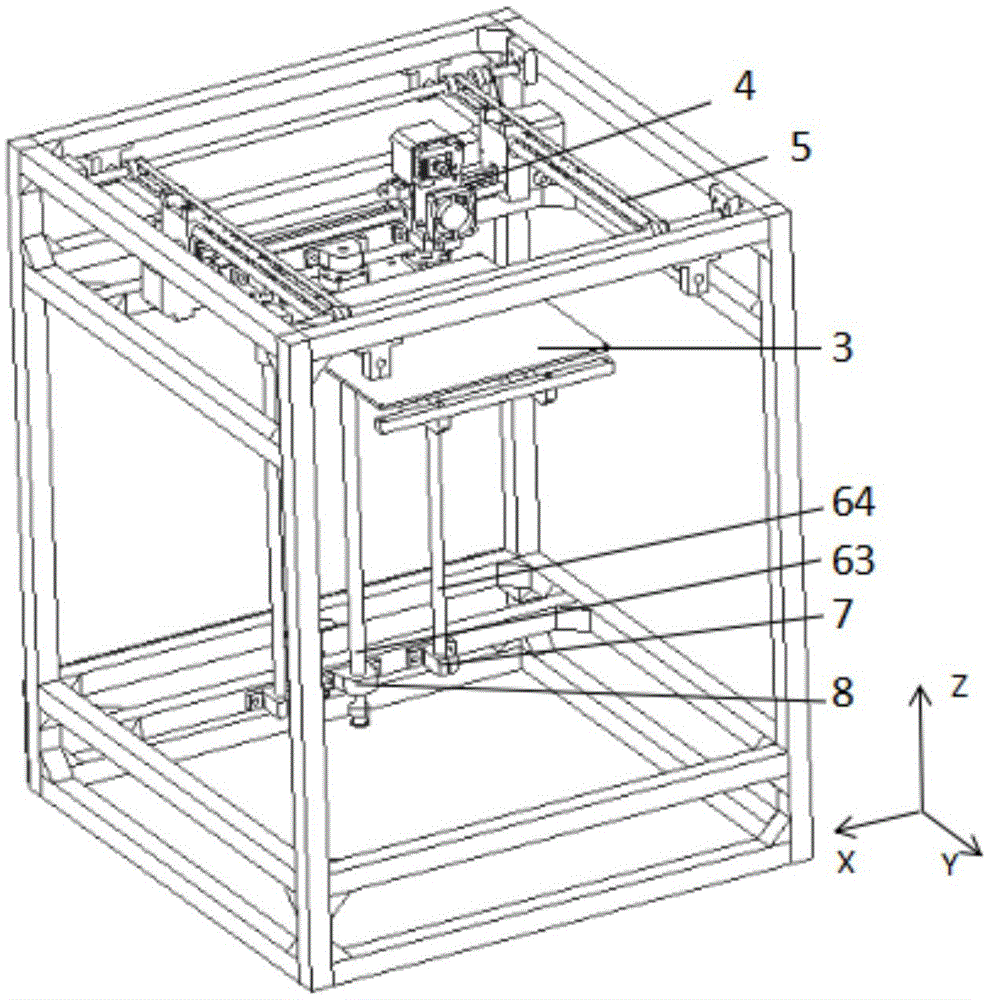 4
5
3
64
63
7
8
Z
X
Y